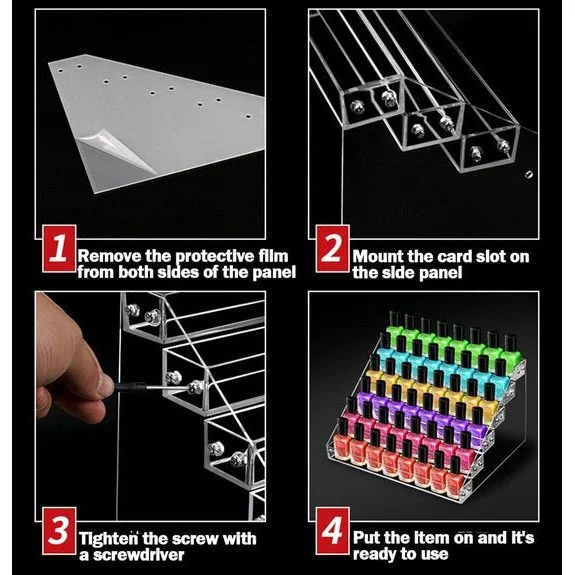 1 Remove the protective film from both sides of the panel

2 Mount the card slot on the side panel

3 Tighten the screw with a screwdriver

4 Put the item on and it's ready to use