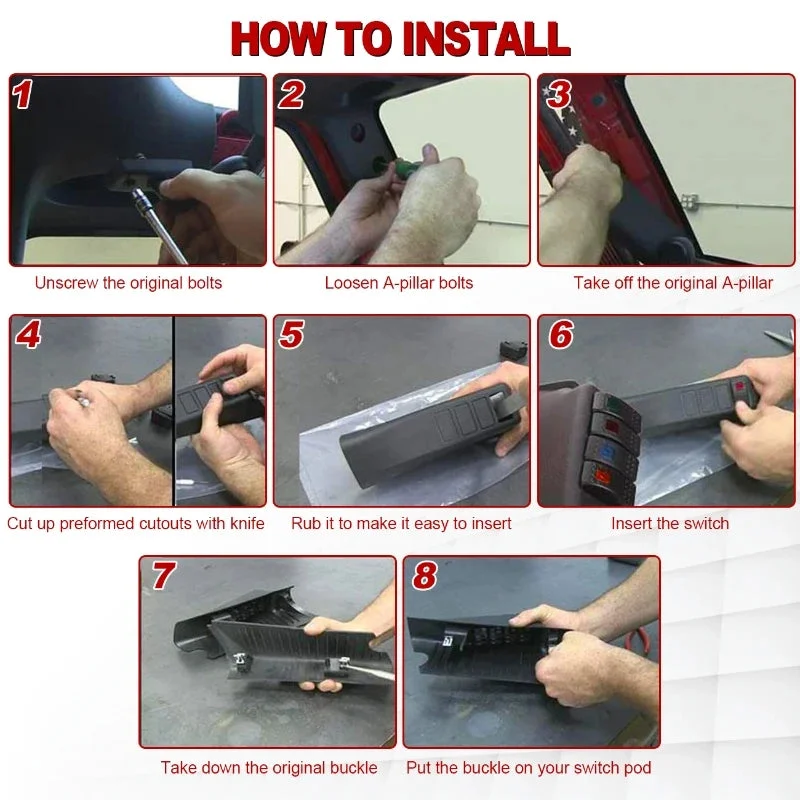 HOW TO INSTALL

1

Unscrew the original bolts

2

Loosen A-pillar bolts

3

Take off the original A-pillar

4

Cut up preformed cutouts with knife

5

Rub it to make it easy to insert

6

Insert the switch

7

Take down the original buckle

8

Put the buckle on your switch pod